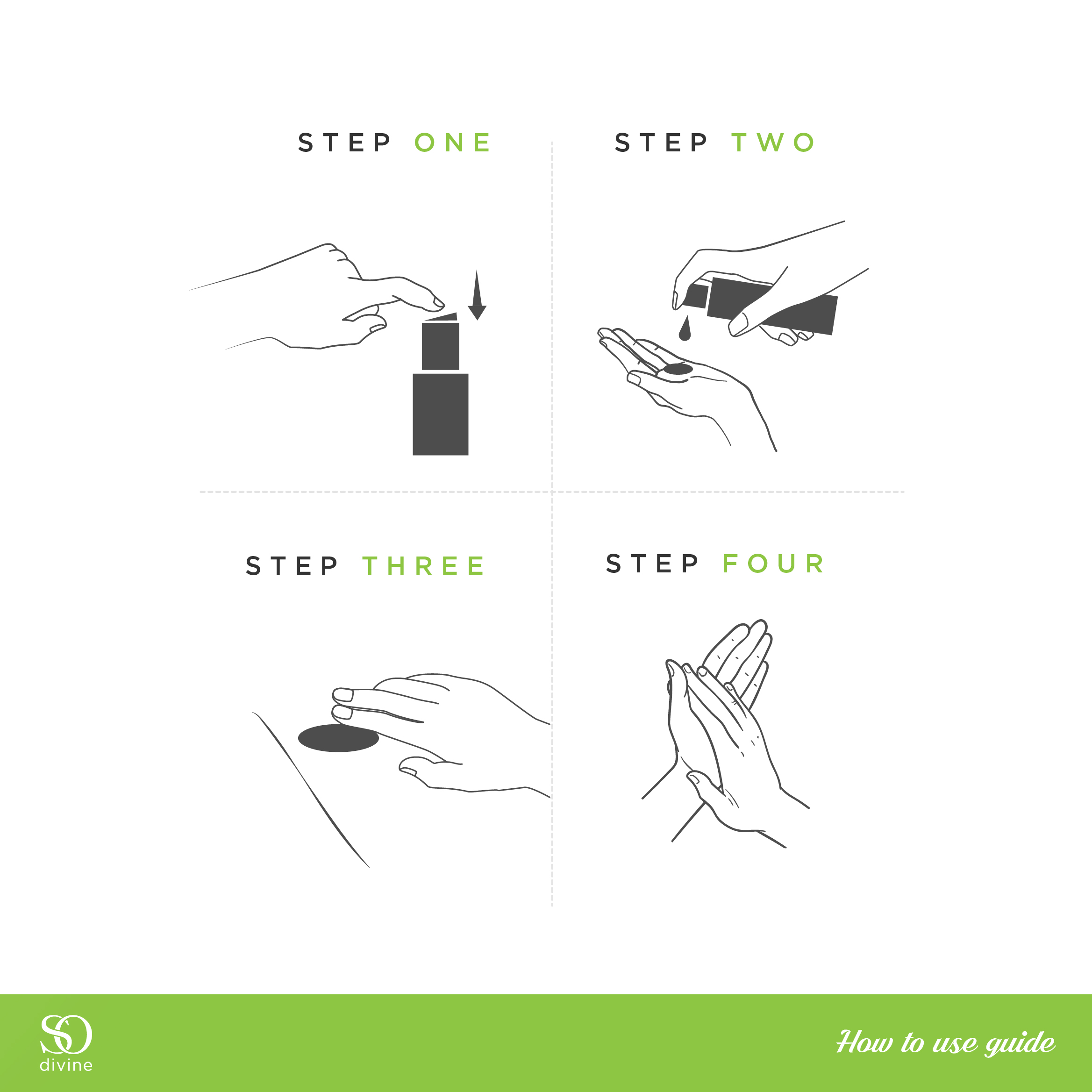 STEP ONE

STEP TWO

STEP THREE

STEP FOUR

SO
divine

How to use guide